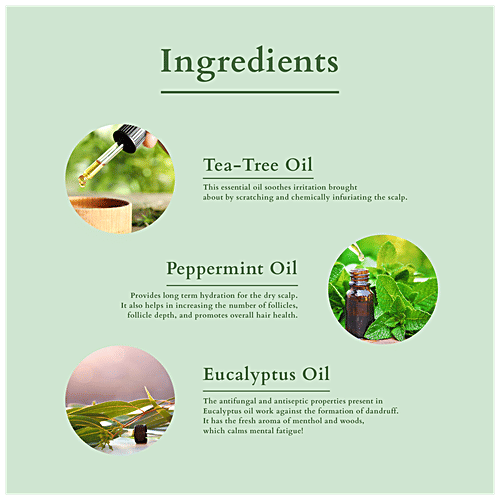 Ingredients

Tea-Tree Oil

This essential oil soothes irritation brought about by scratching and chemically infuriating the scalp.

Peppermint Oil

Provides long term hydration for the dry scalp. It also helps in increasing the number of follicles, follicle depth, and promotes overall hair health.

Eucalyptus Oil

The antifungal and antiseptic properties present in Eucalyptus oil work against the formation of dandruff. It has the fresh aroma of menthol and woods, which calms mental fatigue!