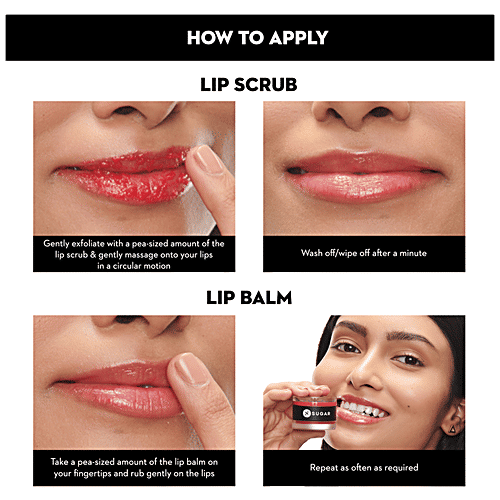 HOW TO APPLY

LIP SCRUB

Gently exfoliate with a pea-sized amount of the lip scrub & gently massage onto your lips in a circular motion

Wash off/wipe off after a minute

LIP BALM

Take a pea-sized amount of the lip balm on your fingertips and rub gently on the lips

SUGAR

Repeat as often as required