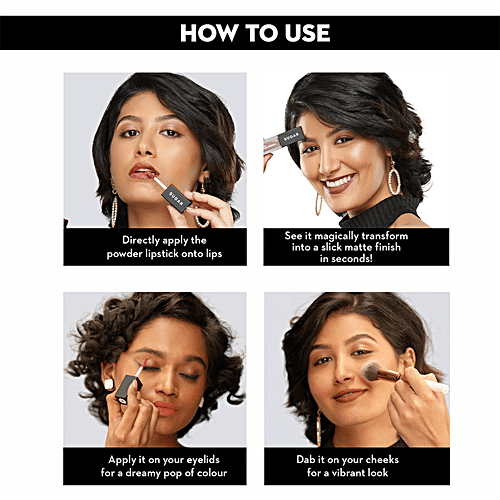 HOW TO USE

SUGAR

Directly apply the powder lipstick onto lips

SUGAR

See it magically transform into a slick matte finish in seconds!

Apply it on your eyelids for a dreamy pop of colour

Dab it on your cheeks for a vibrant look