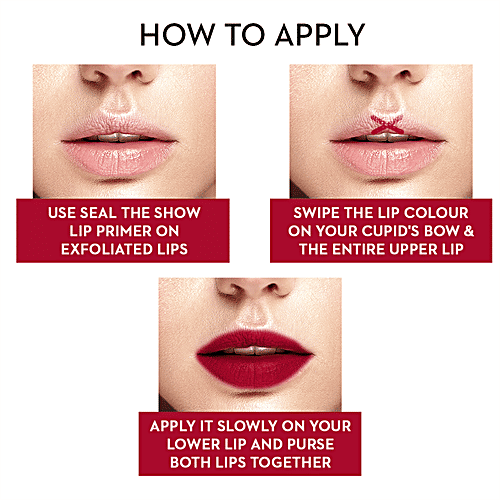 HOW TO APPLY

USE SEAL THE SHOW LIP PRIMER ON EXFOLIATED LIPS

SWIPE THE LIP COLOUR ON YOUR CUPID'S BOW & THE ENTIRE UPPER LIP

APPLY IT SLOWLY ON YOUR LOWER LIP AND PURSE BOTH LIPS TOGETHER