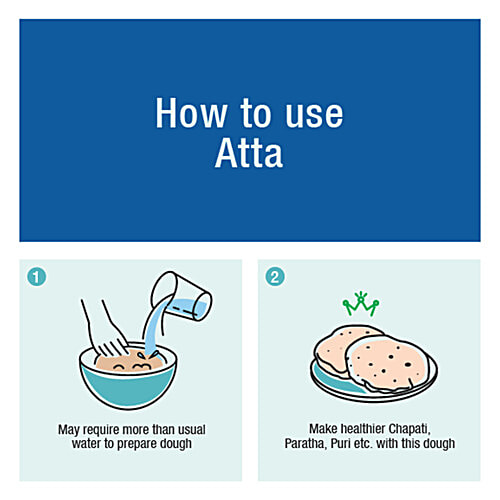 How to use Atta

1

May require more than usual water to prepare dough

2

Make healthier Chapati, Paratha, Puri etc. with this dough