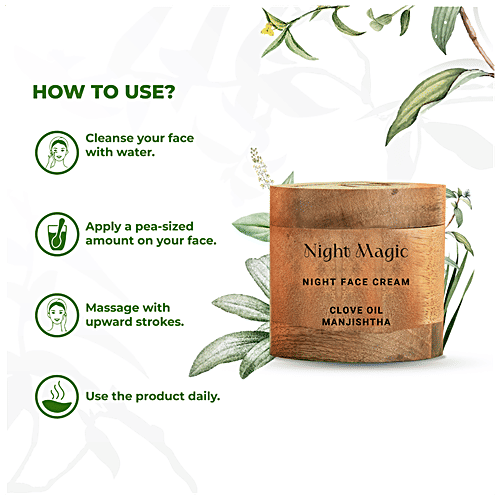 HOW TO USE?

Cleanse your face with water.

Apply a pea-sized amount on your face.

Massage with upward strokes.

Use the product daily.

Night Magic

NIGHT FACE CREAM

CLOVE OIL
MANJISHTHA