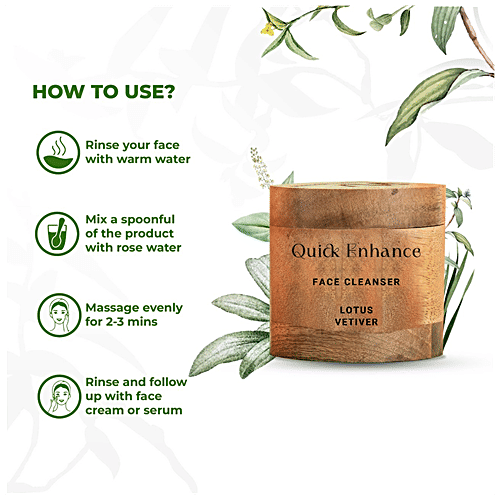 HOW TO USE?

Rinse your face with warm water

Mix a spoonful of the product with rose water

Massage evenly for 2-3 mins

Rinse and follow up with face cream or serum

Quick Enhance

FACE CLEANSER

LOTUS VETIVER