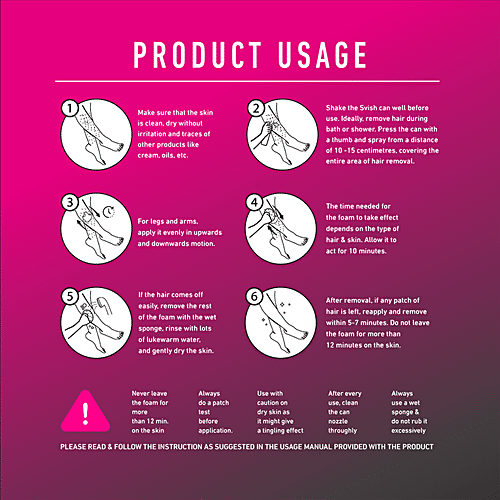 PRODUCT USAGE

1
Make sure that the skin is clean, dry without irritation and traces of other products like cream, oils, etc.

2
Shake the Svish can well before use. Ideally, remove hair during bath or shower. Press the can with a thumb and spray from a distance of 10 -15 centimetres, covering the entire area of hair removal.

3
For legs and arms, apply it evenly in upwards and downwards motion.

4
The time needed for the foam to take effect depends on the type of hair & skin. Allow it to act for 10 minutes.

5
If the hair comes off easily, remove the rest of the foam with the wet sponge, rinse with lots of lukewarm water, and gently dry the skin.

6
After removal, if any patch of hair is left, reapply and remove within 5-7 minutes. Do not leave the foam for more than 12 minutes on the skin.

!

Never leave the foam for more than 12 min. on the skin

Always do a patch test before application.

Use with caution on dry skin as it might give a tingling effect

After every use, clean the can nozzle throughly

Always use a wet sponge & do not rub it excessively

PLEASE READ & FOLLOW THE INSTRUCTION AS SUGGESTED IN THE USAGE MANUAL PROVIDED WITH THE PRODUCT