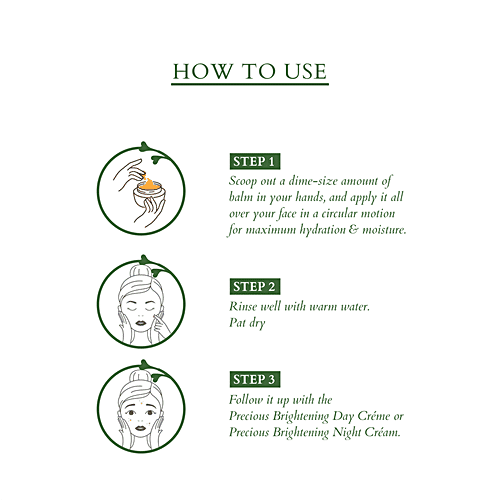 HOW TO USE

STEP 1
Scoop out a dime-size amount of balm in your hands, and apply it all over your face in a circular motion for maximum hydration & moisture.

STEP 2
Rinse well with warm water.
Pat dry

STEP 3
Follow it up with the
Precious Brightening Day Créme or
Precious Brightening Night Créam.