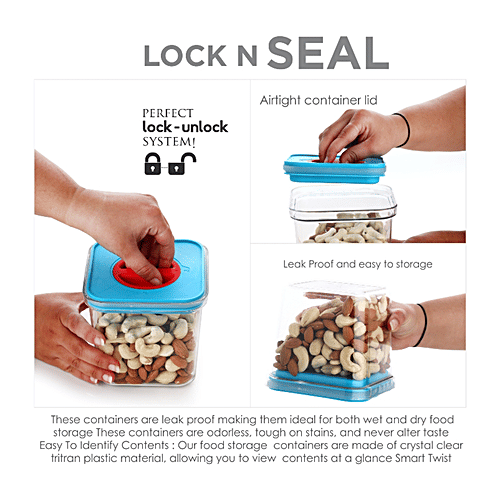 LOCK N SEAL

PERFECT
lock-unlock
SYSTEM!

Airtight container lid

Leak Proof and easy to storage

These containers are leak proof making them ideal for both wet and dry food storage These containers are odorless, tough on stains, and never alter taste Easy To Identify Contents : Our food storage containers are made of crystal clear tritran plastic material, allowing you to view contents at a glance Smart Twist