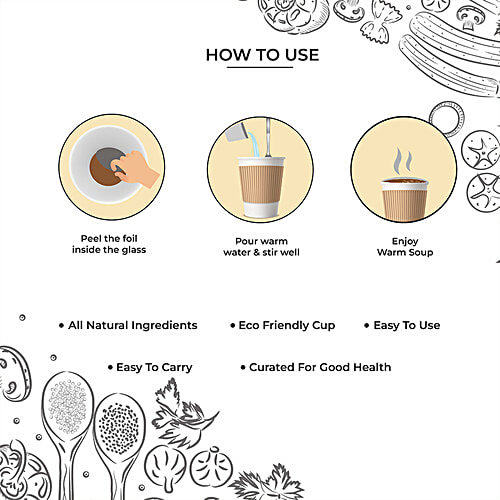 HOW TO USE

Peel the foil inside the glass

Pour warm water & stir well

Enjoy Warm Soup

• All Natural Ingredients • Eco Friendly Cup • Easy To Use

• Easy To Carry • Curated For Good Health