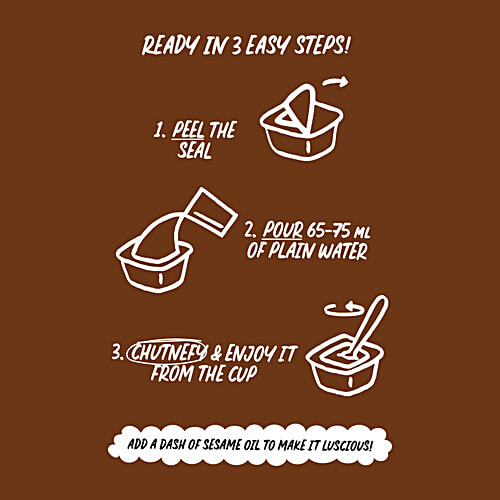 READY IN 3 EASY STEPS!

1. PEEL THE SEAL

2. POUR 65-75 ML OF PLAIN WATER

3. CHUTNEFY & ENJOY IT FROM THE CUP

ADD A DASH OF SESAME OIL TO MAKE IT LUSCIOUS!