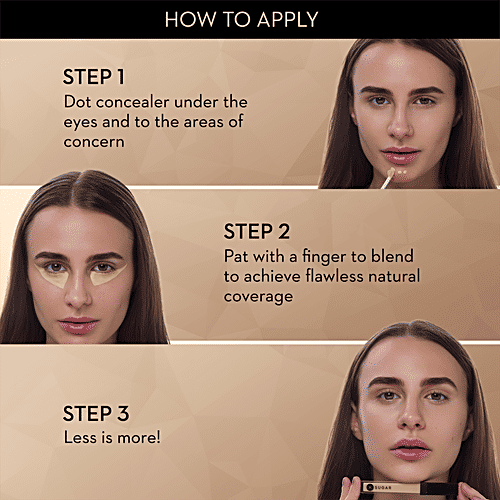 HOW TO APPLY

STEP 1
Dot concealer under the eyes and to the areas of concern

STEP 2
Pat with a finger to blend to achieve flawless natural coverage

STEP 3
Less is more!

SUGAR