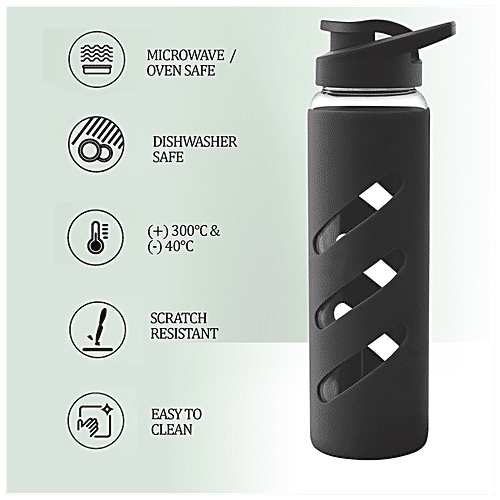 MICROWAVE / OVEN SAFE

DISHWASHER SAFE

(+) 300°C & (-) 40°C

SCRATCH RESISTANT

EASY TO CLEAN