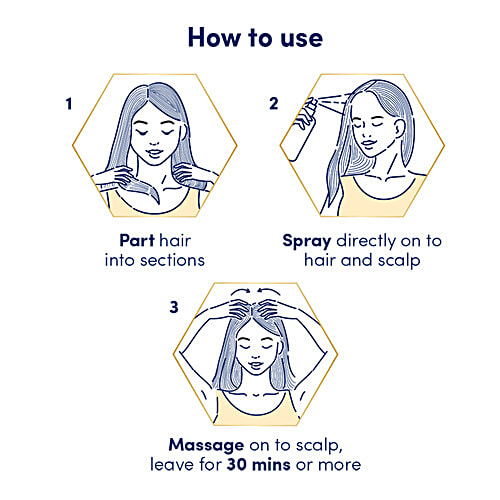 How to use

1

Part hair into sections

2

Spray directly on to hair and scalp

3

Massage on to scalp, leave for 30 mins or more