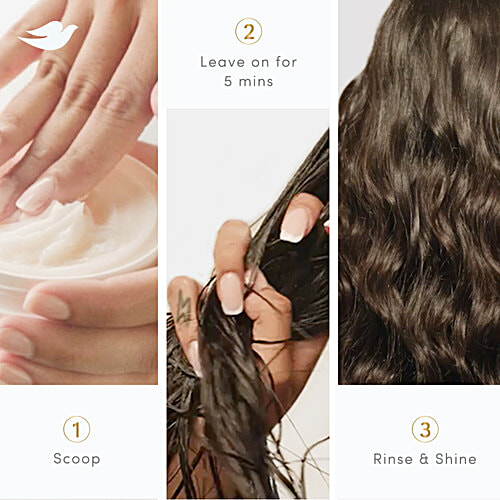 1
Scoop

2
Leave on for 5 mins

3
Rinse & Shine