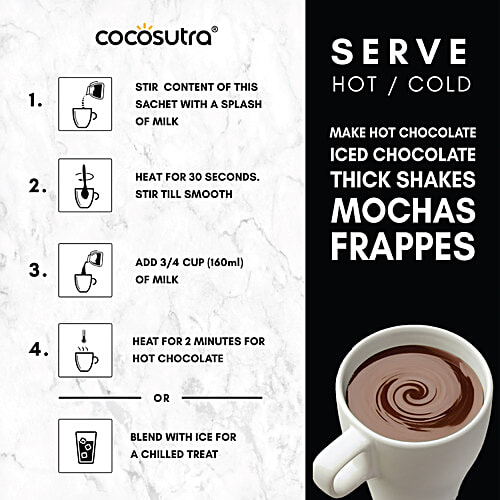 cocosutra®

1. STIR CONTENT OF THIS SACHET WITH A SPLASH OF MILK

2. HEAT FOR 30 SECONDS. STIR TILL SMOOTH

3. ADD 3/4 CUP (160ml) OF MILK

4. HEAT FOR 2 MINUTES FOR HOT CHOCOLATE

OR

BLEND WITH ICE FOR A CHILLED TREAT

SERVE
HOT / COLD

MAKE HOT CHOCOLATE
ICED CHOCOLATE
THICK SHAKES
MOCHAS
FRAPPES