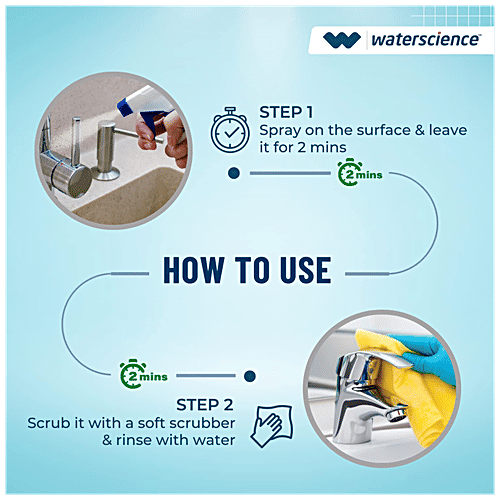 waterscience™

STEP 1
Spray on the surface & leave it for 2 mins

2 mins

HOW TO USE

2 mins

STEP 2
Scrub it with a soft scrubber & rinse with water