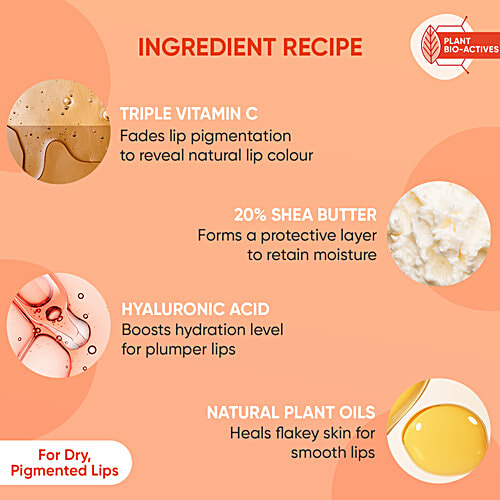 INGREDIENT RECIPE

PLANT BIO-ACTIVES

TRIPLE VITAMIN C
Fades lip pigmentation to reveal natural lip colour

20% SHEA BUTTER
Forms a protective layer to retain moisture

HYALURONIC ACID
Boosts hydration level for plumper lips

NATURAL PLANT OILS
Heals flakey skin for smooth lips

For Dry, Pigmented Lips