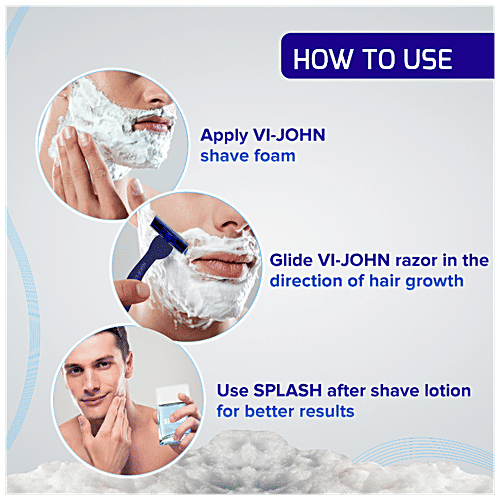 HOW TO USE

Apply VI-JOHN shave foam

Glide VI-JOHN razor in the direction of hair growth

Use SPLASH after shave lotion for better results