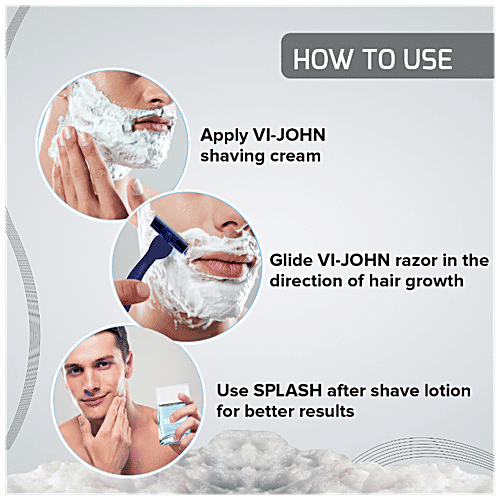 HOW TO USE

Apply VI-JOHN shaving cream

Glide VI-JOHN razor in the direction of hair growth

Use SPLASH after shave lotion for better results