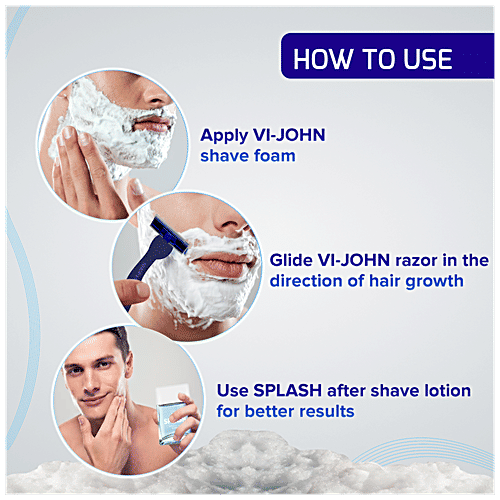 HOW TO USE

Apply VI-JOHN shave foam

Glide VI-JOHN razor in the direction of hair growth

Use SPLASH after shave lotion for better results