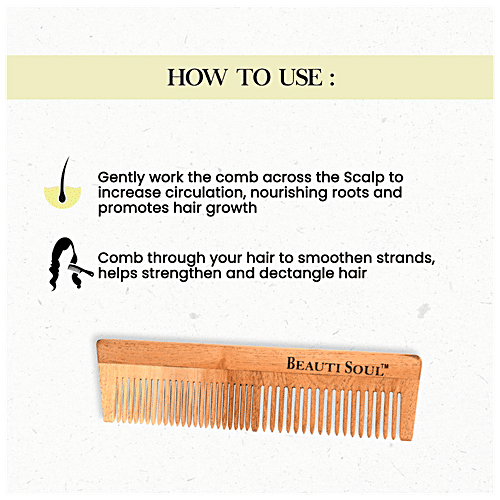 HOW TO USE :

Gently work the comb across the Scalp to increase circulation, nourishing roots and promotes hair growth

Comb through your hair to smoothen strands, helps strengthen and dectangle hair

BEAUTI SOUL™