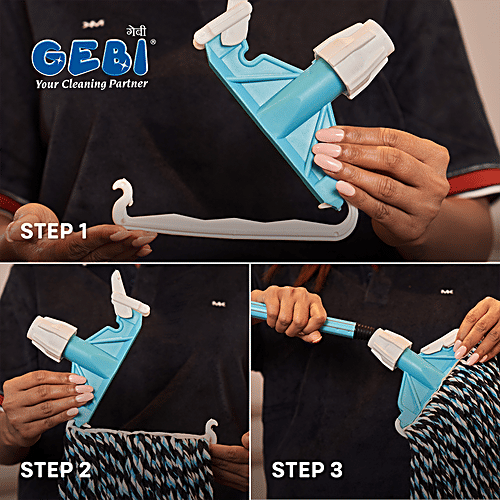 गेबी
GEBI®
Your Cleaning Partner

STEP 1

STEP 2

STEP 3