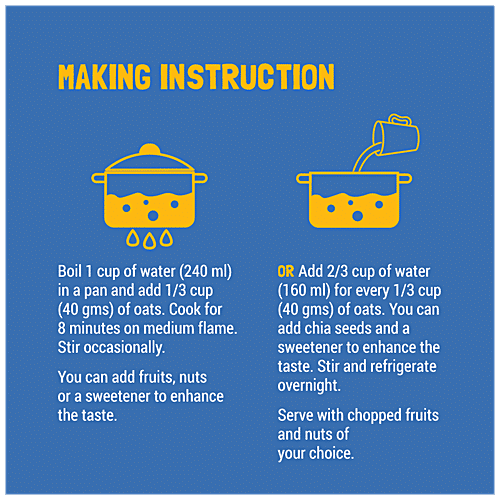 MAKING INSTRUCTION

Boil 1 cup of water (240 ml) in a pan and add 1/3 cup (40 gms) of oats. Cook for 8 minutes on medium flame. Stir occasionally.

You can add fruits, nuts or a sweetener to enhance the taste.

OR Add 2/3 cup of water (160 ml) for every 1/3 cup (40 gms) of oats. You can add chia seeds and a sweetener to enhance the taste. Stir and refrigerate overnight.

Serve with chopped fruits and nuts of your choice.