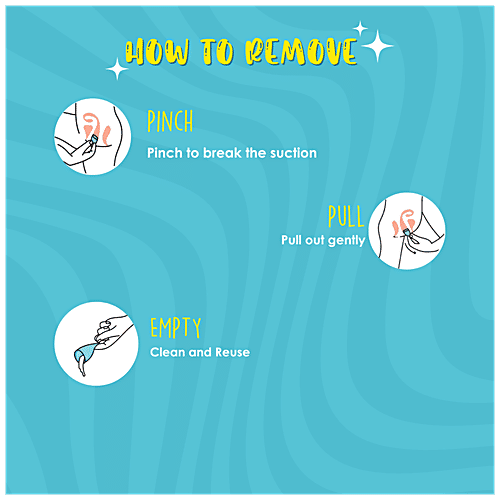 HOW TO REMOVE

PINCH
Pinch to break the suction

PULL
Pull out gently

EMPTY
Clean and Reuse