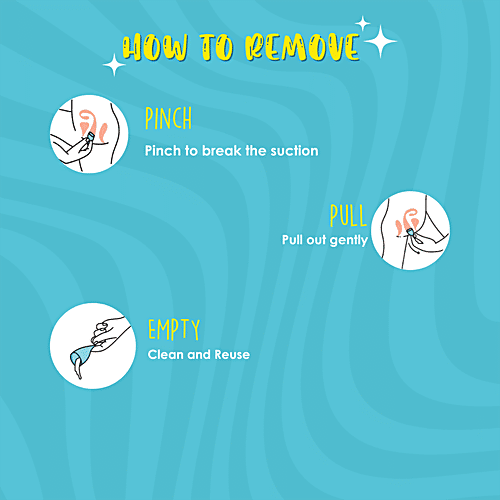 HOW TO REMOVE

PINCH
Pinch to break the suction

PULL
Pull out gently

EMPTY
Clean and Reuse