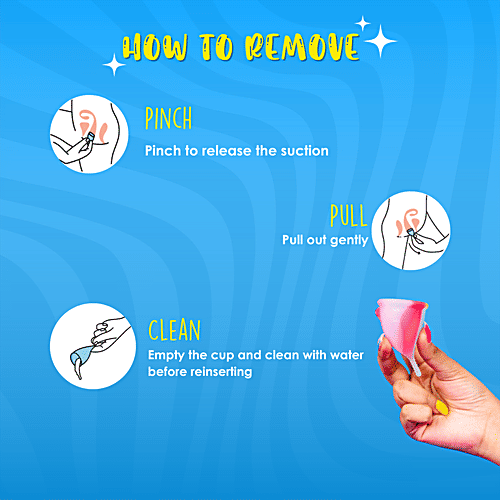 HOW TO REMOVE

PINCH
Pinch to release the suction

PULL
Pull out gently

CLEAN
Empty the cup and clean with water before reinserting