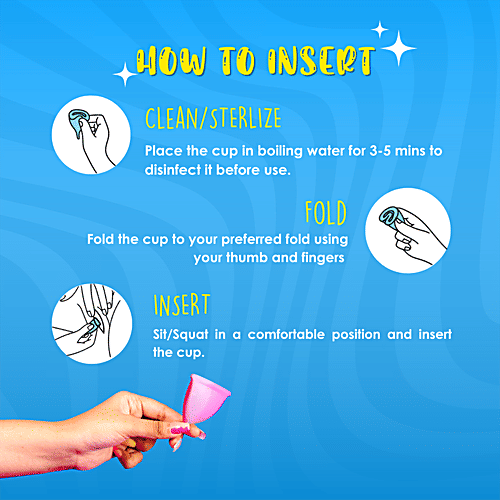 HOW TO INSERT

CLEAN/STERLIZE

Place the cup in boiling water for 3-5 mins to disinfect it before use.

FOLD

Fold the cup to your preferred fold using your thumb and fingers

INSERT

Sit/Squat in a comfortable position and insert the cup.