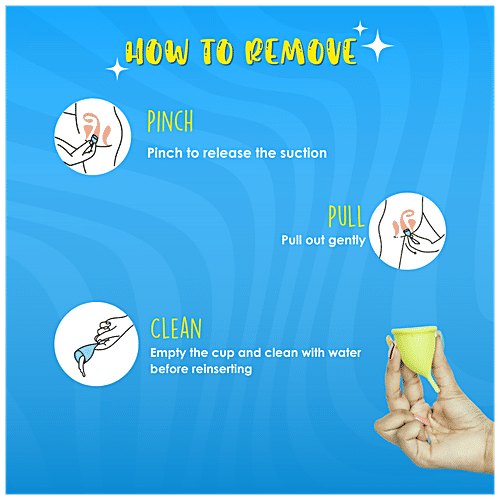 HOW TO REMOVE

PINCH
Pinch to release the suction

PULL
Pull out gently

CLEAN
Empty the cup and clean with water before reinserting