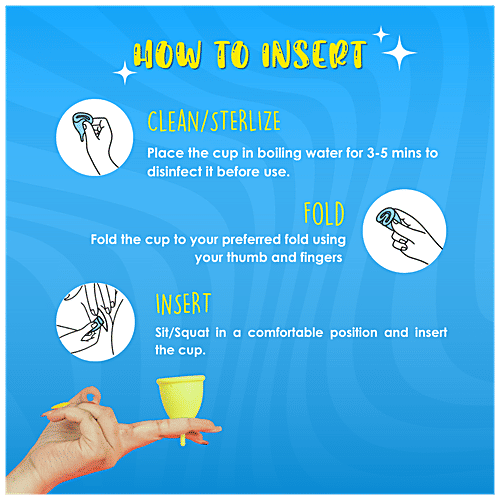 HOW TO INSERT

CLEAN/STERLIZE

Place the cup in boiling water for 3-5 mins to disinfect it before use.

FOLD

Fold the cup to your preferred fold using your thumb and fingers

INSERT

Sit/Squat in a comfortable position and insert the cup.