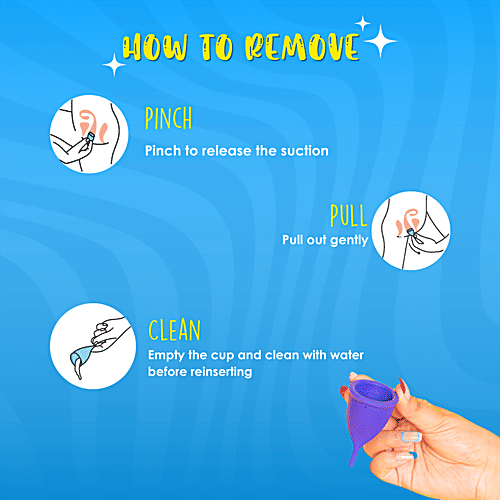 HOW TO REMOVE

PINCH
Pinch to release the suction

PULL
Pull out gently

CLEAN
Empty the cup and clean with water before reinserting