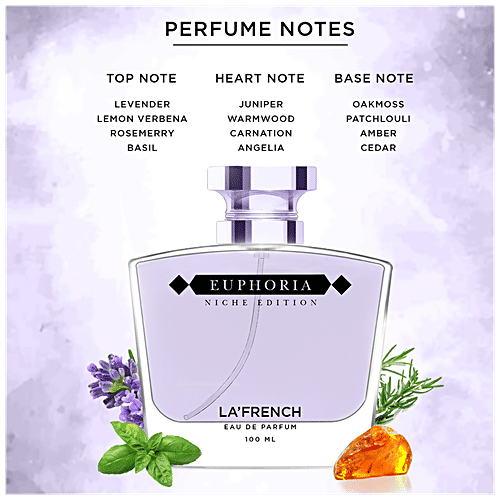 PERFUME NOTES

TOP NOTE
LEVENDER
LEMON VERBENA
ROSEMERRY
BASIL

HEART NOTE
JUNIPER
WARMWOOD
CARNATION
ANGELIA

BASE NOTE
OAKMOSS
PATCHLOULI
AMBER
CEDAR

EUPHORIA
NICHE EDITION

LA'FRENCH
EAU DE PARFUM
100 ML