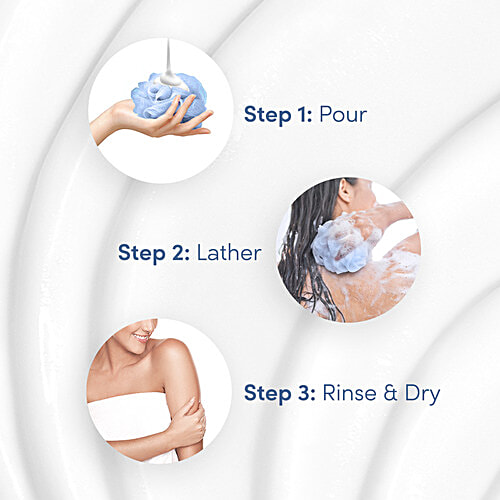 Step 1: Pour

Step 2: Lather

Step 3: Rinse & Dry