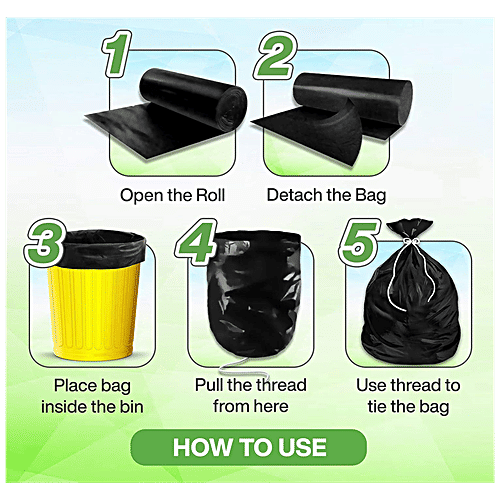 1

Open the Roll

2

Detach the Bag

3

Place bag inside the bin

4

Pull the thread from here

5

Use thread to tie the bag

HOW TO USE