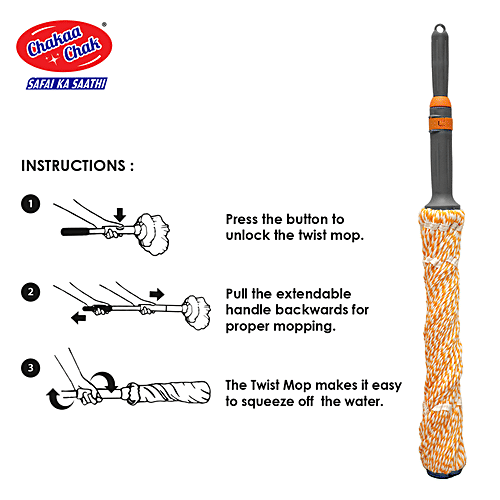 Chakaa Chak®
SAFAI KA SAATHI

INSTRUCTIONS :

1
Press the button to unlock the twist mop.

2
Pull the extendable handle backwards for proper mopping.

3
The Twist Mop makes it easy to squeeze off the water.