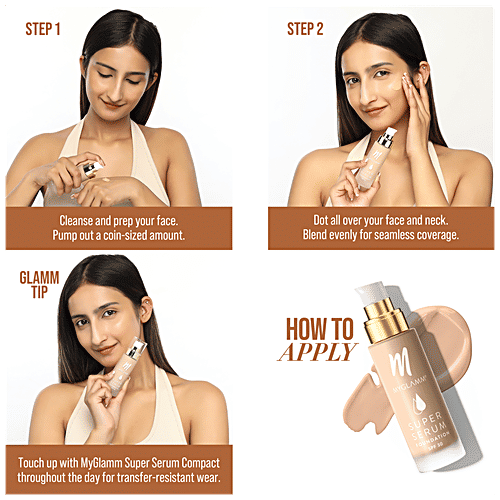 STEP 1

Cleanse and prep your face.
Pump out a coin-sized amount.

STEP 2

Dot all over your face and neck.
Blend evenly for seamless coverage.

GLAMM TIP

Touch up with MyGlamm Super Serum Compact throughout the day for transfer-resistant wear.

HOW TO APPLY

M
MYGLAMM
SUPER SERUM
FOUNDATION
SPF 30