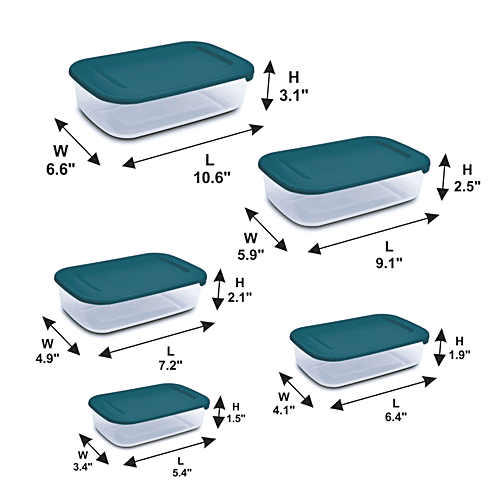 H
3.1"

W
6.6"

L
10.6"

H
2.5"

W
5.9"

L
9.1"

H
2.1"

W
4.9"

L
7.2"

H
1.9"

W
4.1"

L
6.4"

H
1.5"

W
3.4"

L
5.4"