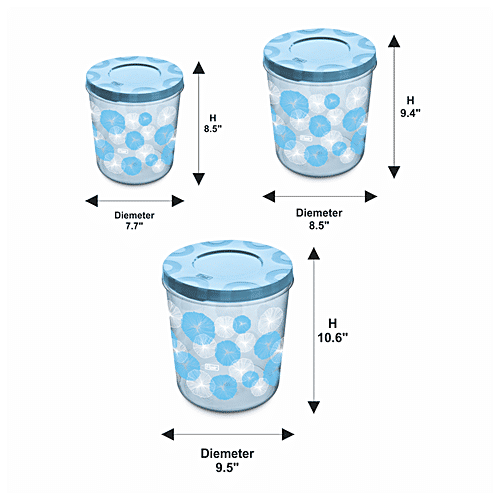 H
8.5"

Diemeter
7.7"

H
9.4"

Diemeter
8.5"

H
10.6"

Diemeter
9.5"