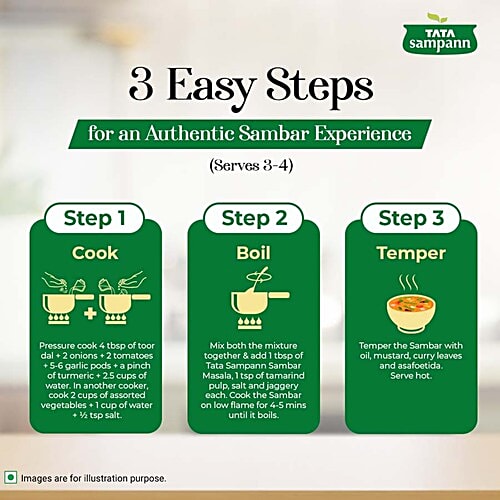 TATA sampann

3 Easy Steps

for an Authentic Sambar Experience

(Serves 3-4)

Step 1

Cook

Pressure cook 4 tbsp of toor dal + 2 onions + 2 tomatoes + 5-6 garlic pods + a pinch of turmeric + 2.5 cups of water. In another cooker, cook 2 cups of assorted vegetables + 1 cup of water + ½ tsp salt.

Step 2

Boil

Mix both the mixture together & add 1 tbsp of Tata Sampann Sambar Masala, 1 tsp of tamarind pulp, salt and jaggery each. Cook the Sambar on low flame for 4-5 mins until it boils.

Step 3

Temper

Temper the Sambar with oil, mustard, curry leaves and asafoetida. Serve hot.

Images are for illustration purpose.