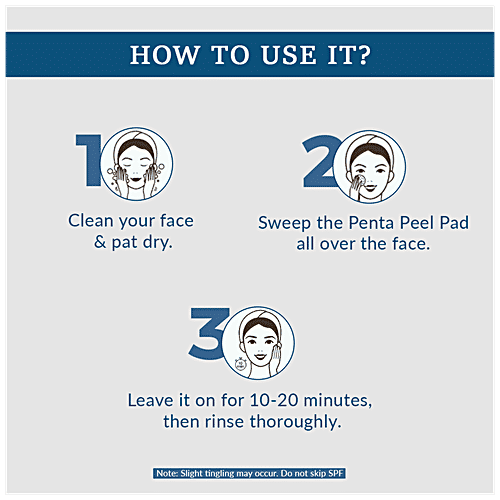 HOW TO USE IT?

1

Clean your face & pat dry.

2

Sweep the Penta Peel Pad all over the face.

3

Leave it on for 10-20 minutes, then rinse thoroughly.

Note: Slight tingling may occur. Do not skip SPF