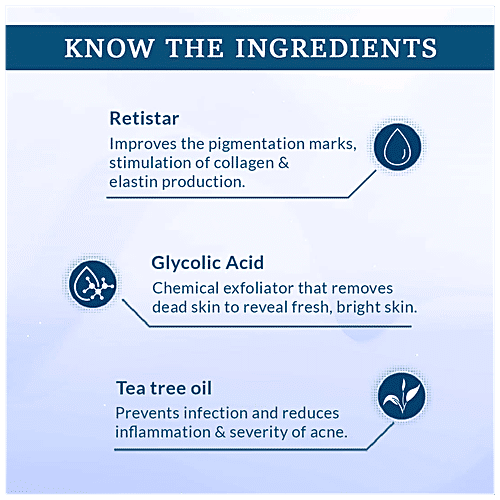 KNOW THE INGREDIENTS

Retistar
Improves the pigmentation marks, stimulation of collagen & elastin production.

Glycolic Acid
Chemical exfoliator that removes dead skin to reveal fresh, bright skin.

Tea tree oil
Prevents infection and reduces inflammation & severity of acne.