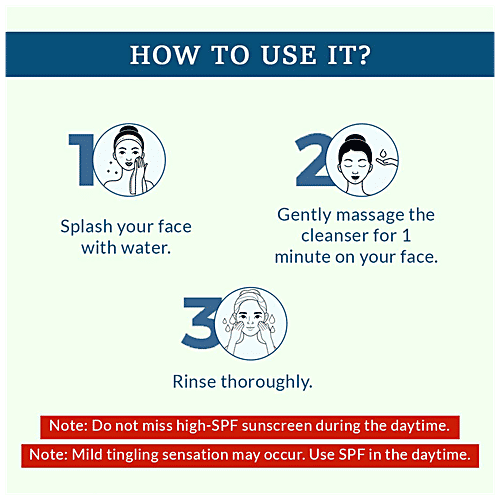 HOW TO USE IT?

1

Splash your face with water.

2

Gently massage the cleanser for 1 minute on your face.

3

Rinse thoroughly.

Note: Do not miss high-SPF sunscreen during the daytime.

Note: Mild tingling sensation may occur. Use SPF in the daytime.