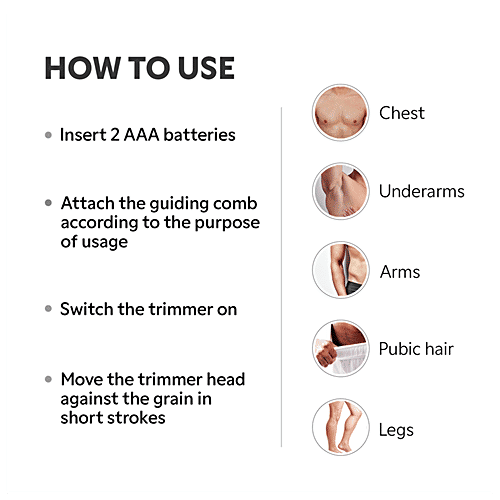 HOW TO USE

• Insert 2 AAA batteries

• Attach the guiding comb according to the purpose of usage

• Switch the trimmer on

• Move the trimmer head against the grain in short strokes

Chest

Underarms

Arms

Pubic hair

Legs