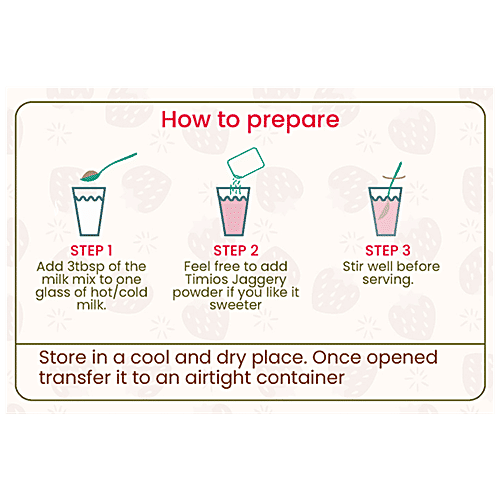 How to prepare

STEP 1
Add 3tbsp of the milk mix to one glass of hot/cold milk.

STEP 2
Feel free to add Timios Jaggery powder if you like it sweeter

STEP 3
Stir well before serving.

Store in a cool and dry place. Once opened transfer it to an airtight container