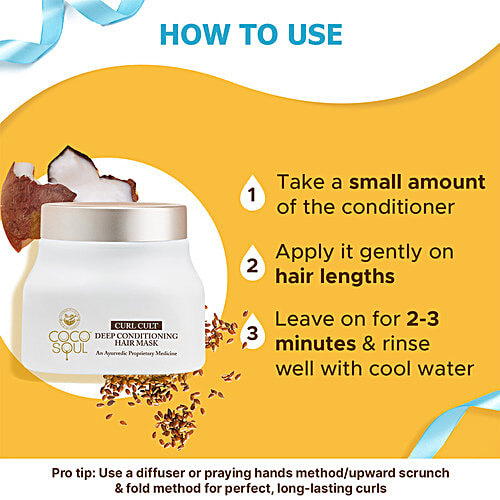 HOW TO USE

COCO SOUL
CURL CULT
DEEP CONDITIONING HAIR MASK
An Ayurvedic Proprietary Medicine

1 Take a small amount of the conditioner

2 Apply it gently on hair lengths

3 Leave on for 2-3 minutes & rinse well with cool water

Pro tip: Use a diffuser or praying hands method/upward scrunch & fold method for perfect, long-lasting curls