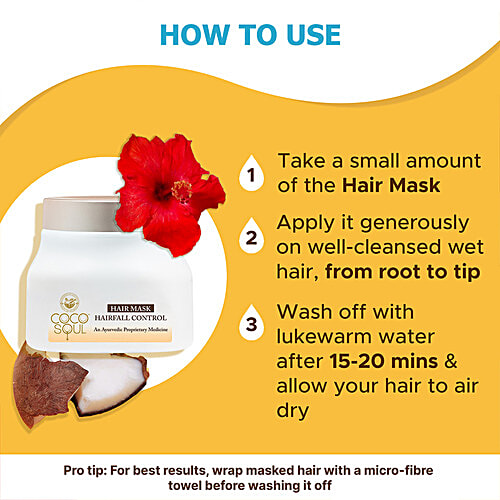 HOW TO USE

COCO SOUL

HAIR MASK
HAIRFALL CONTROL
An Ayurvedic Proprietary Medicine

1 Take a small amount of the Hair Mask

2 Apply it generously on well-cleansed wet hair, from root to tip

3 Wash off with lukewarm water after 15-20 mins & allow your hair to air dry

Pro tip: For best results, wrap masked hair with a micro-fibre towel before washing it off