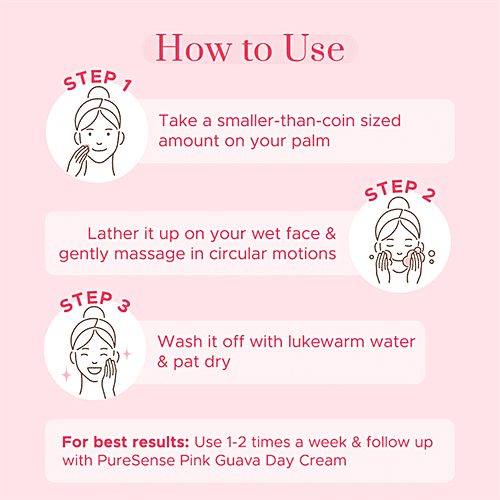 How to Use

STEP 1

Take a smaller-than-coin sized amount on your palm

STEP 2

Lather it up on your wet face & gently massage in circular motions

STEP 3

Wash it off with lukewarm water & pat dry

For best results: Use 1-2 times a week & follow up with PureSense Pink Guava Day Cream