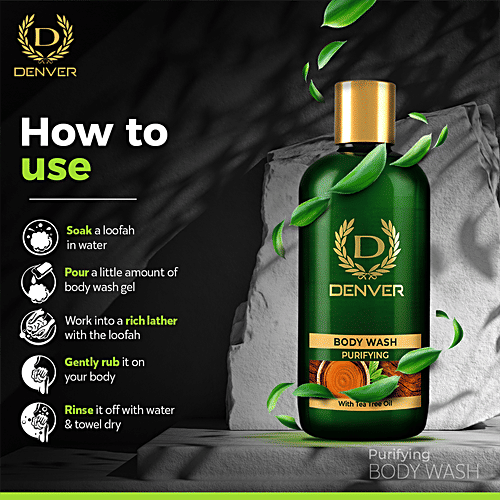 D
DENVER

How to use

Soak a loofah in water

Pour a little amount of body wash gel

Work into a rich lather with the loofah

Gently rub it on your body

Rinse it off with water & towel dry

D
DENVER
BODY WASH
PURIFYING
With Tea Tree Oil

Purifying
BODY WASH