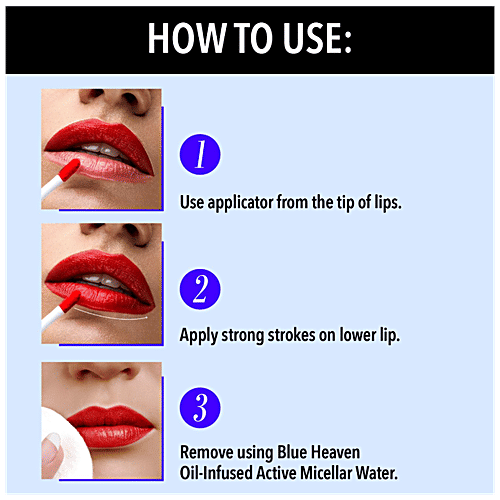 HOW TO USE:

1

Use applicator from the tip of lips.

2

Apply strong strokes on lower lip.

3

Remove using Blue Heaven Oil-Infused Active Micellar Water.